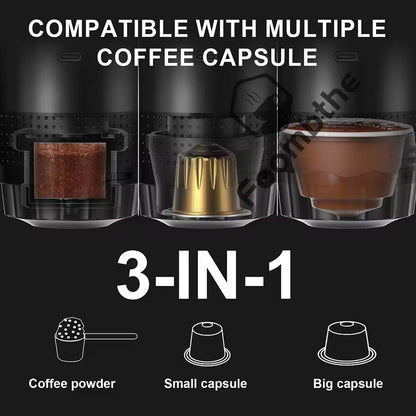 COMPATIBLE WITH MULTIPLE COFFEE CAPSULE

Foombthe

3-IN-1

Coffee powder

Small capsule

Big capsule